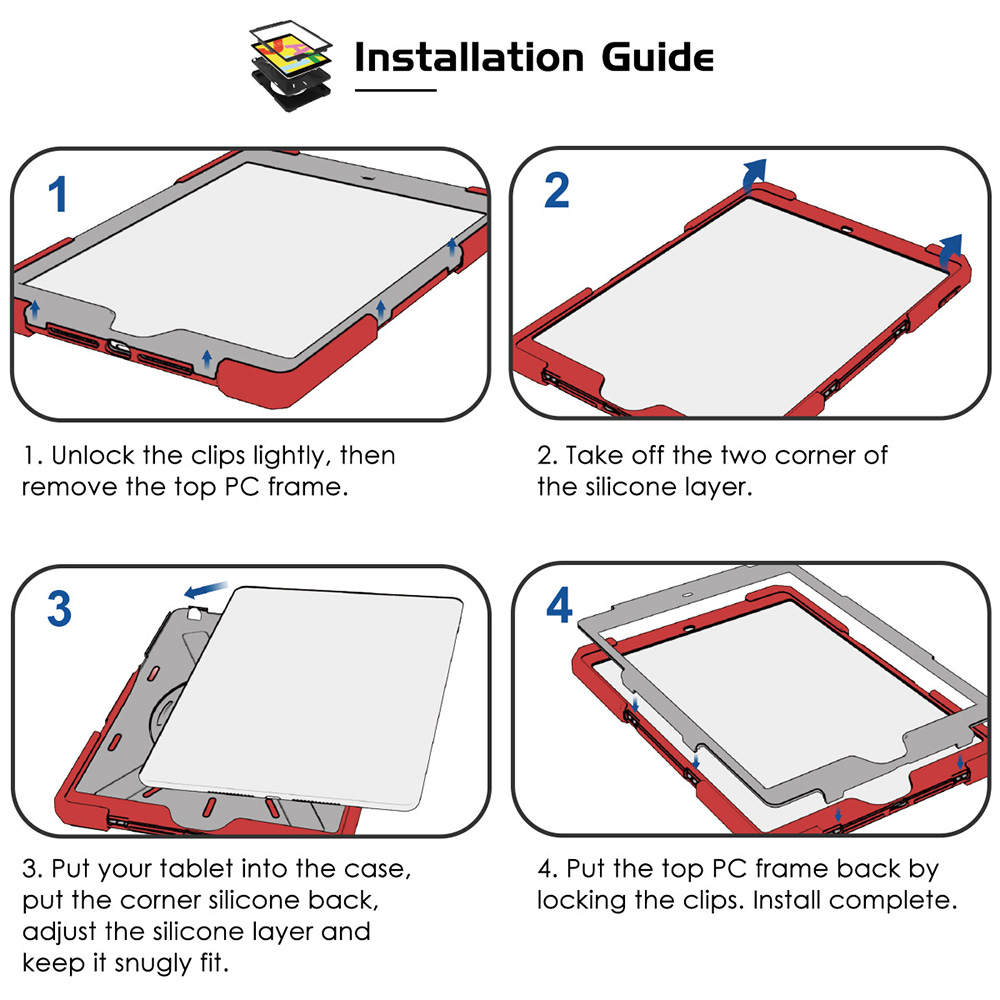 Installation Guide

1

1. Unlock the clips lightly, then remove the top PC frame.

2

2. Take off the two corner of the silicone layer.

3

3. Put your tablet into the case, put the corner silicone back, adjust the silicone layer and keep it snugly fit.

4

4. Put the top PC frame back by locking the clips. Install complete.