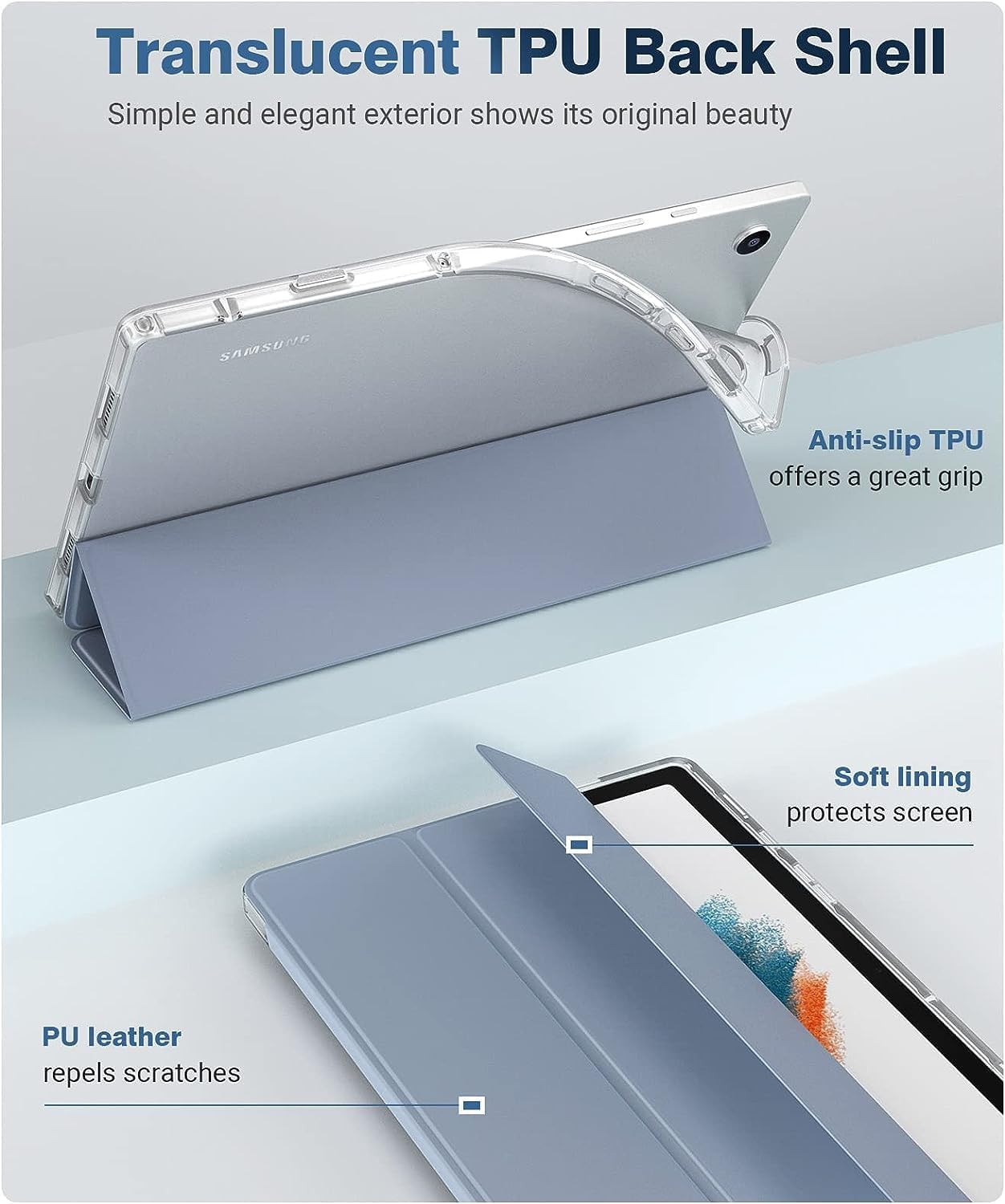 Translucent TPU Back Shell

Simple and elegant exterior shows its original beauty

SAMSUNG

Anti-slip TPU
offers a great grip

Soft lining
protects screen

PU leather
repels scratches